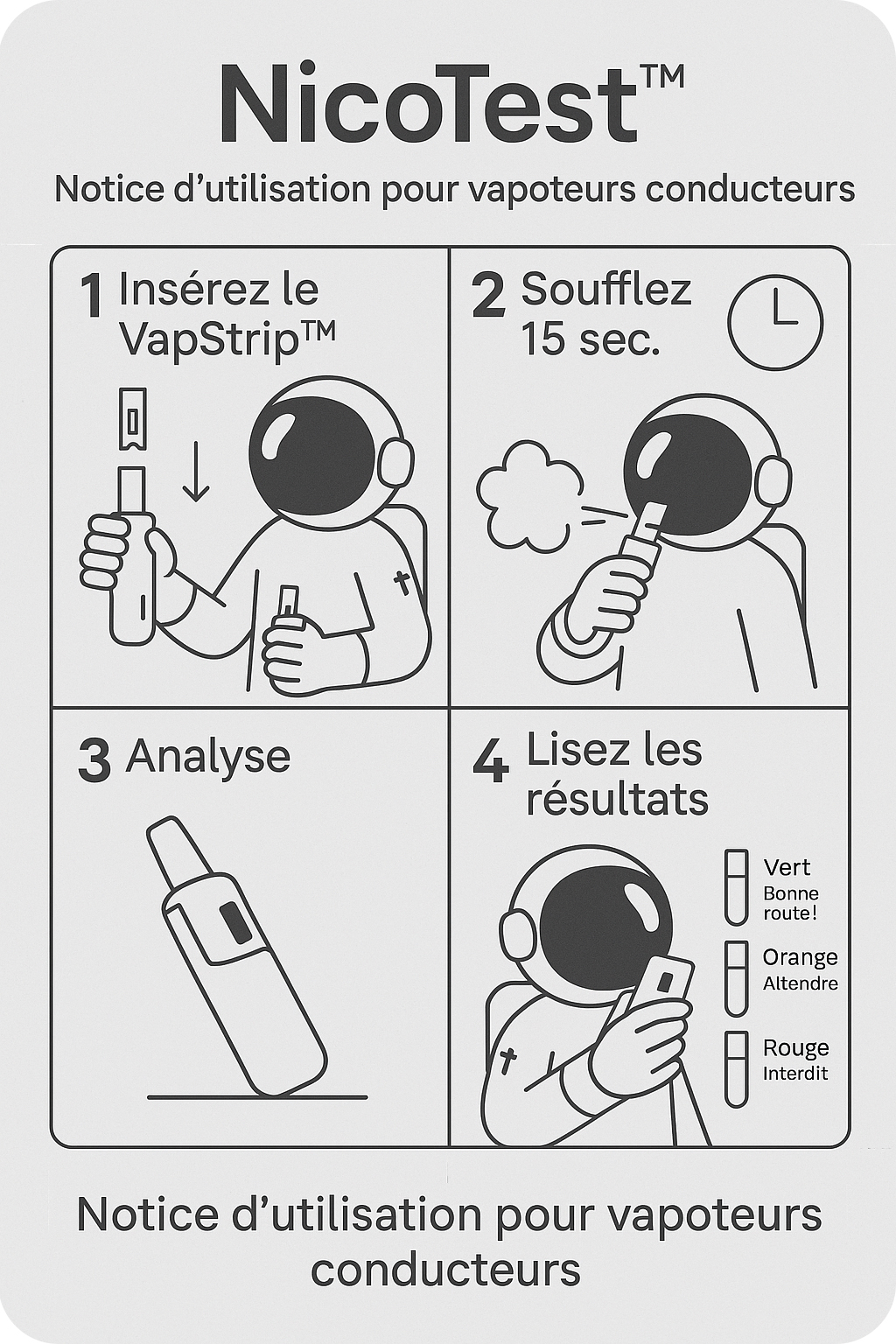 NicoTest™

Notice d'utilisation pour vapoteurs conducteurs

1 Insérez le VapStrip™

2 Soufflez 15 sec.

3 Analyse

4 Lisez les résultats

Vert
Bonne route!

Orange
Altendre

Rouge
Interdit

Notice d'utilisation pour vapoteurs conducteurs